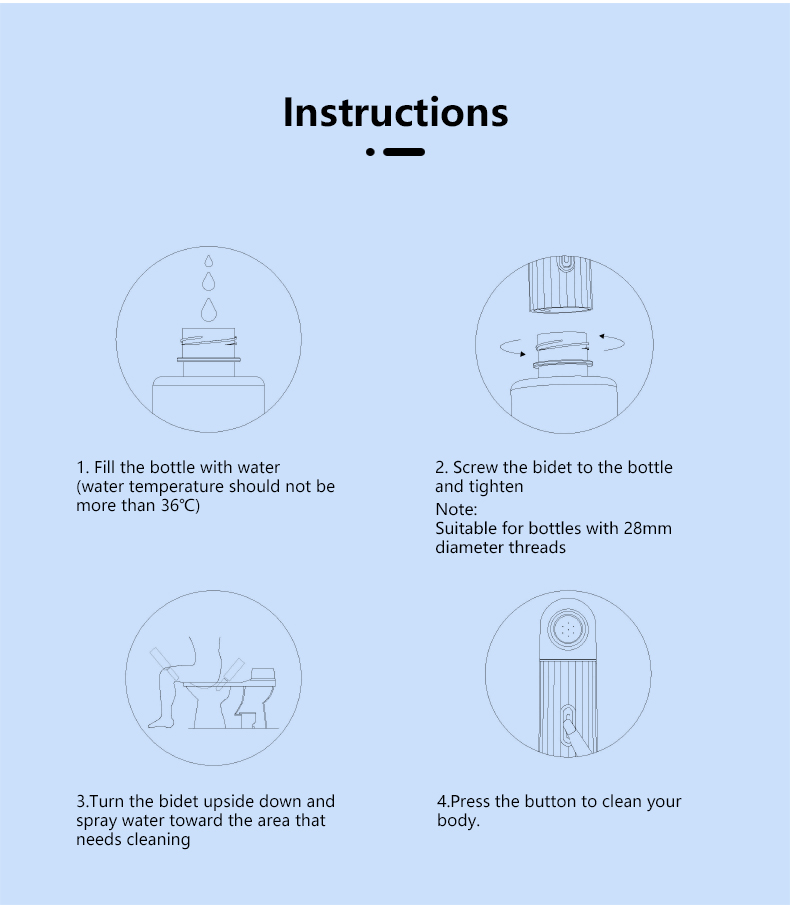 Instructions

1. Fill the bottle with water (water temperature should not be more than 36℃)

2. Screw the bidet to the bottle and tighten

Note:
Suitable for bottles with 28mm diameter threads

3.Turn the bidet upside down and spray water toward the area that needs cleaning

4.Press the button to clean your body.