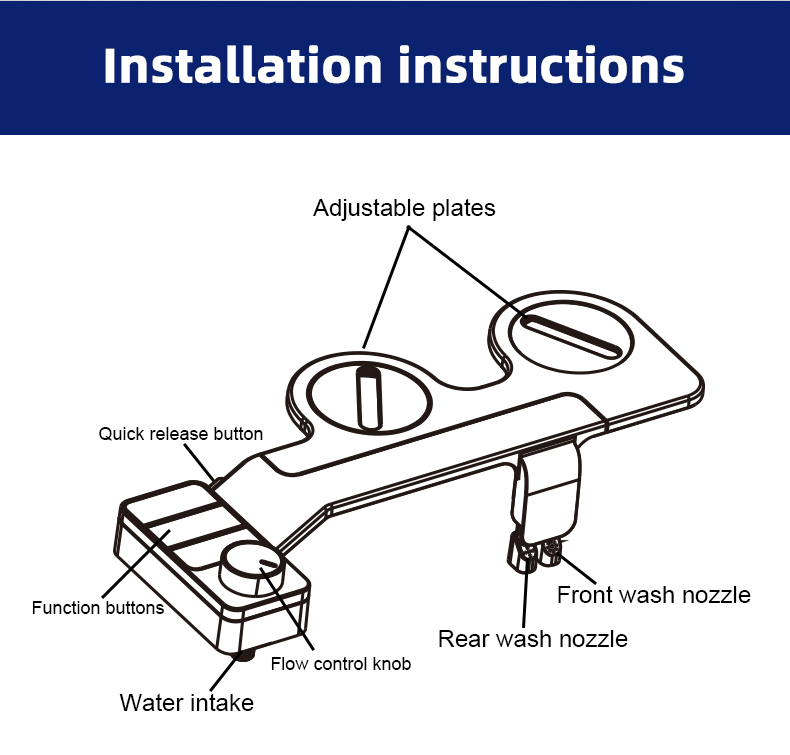 Installation instructions

Adjustable plates

Quick release button

Function buttons

Flow control knob

Water intake

Front wash nozzle

Rear wash nozzle