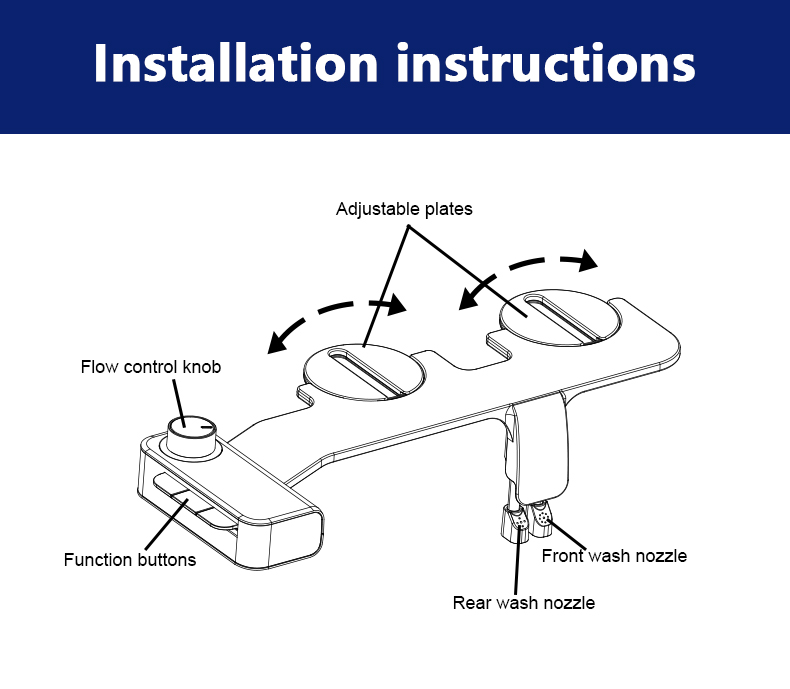 Installation instructions

Adjustable plates

Flow control knob

Function buttons

Front wash nozzle

Rear wash nozzle