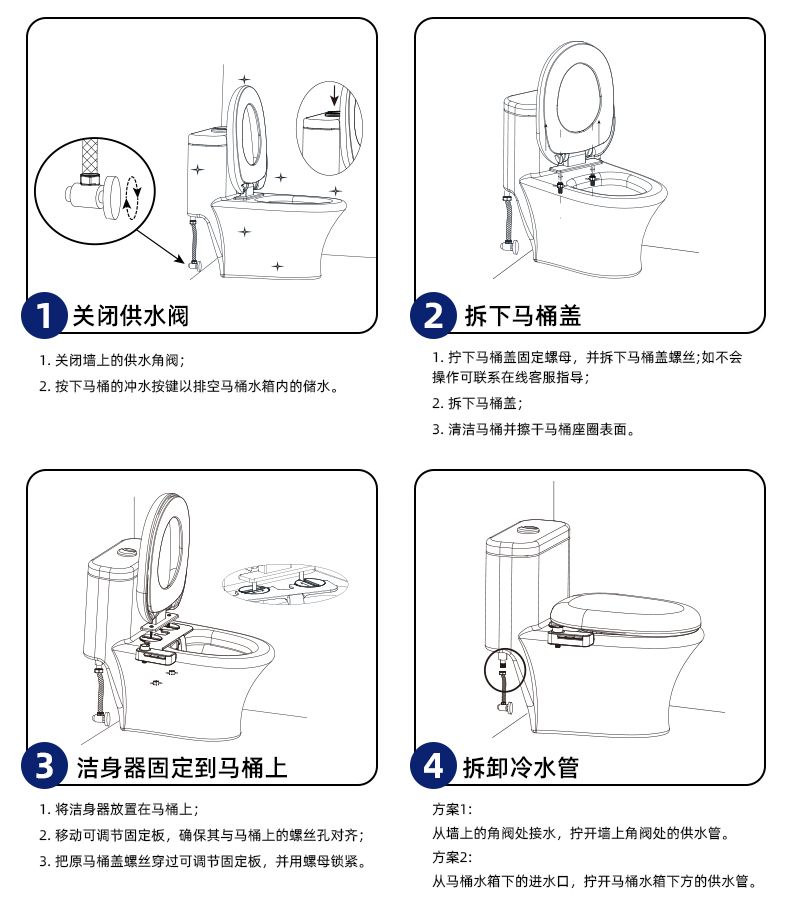 1 关闭供水阀

1. 关闭墙上的供水角阀；

2. 按下马桶的冲水按键以排空马桶水箱内的储水。

2 拆下马桶盖

1. 拧下马桶盖固定螺母，并拆下马桶盖螺丝;如不会操作可联系在线客服指导；

2. 拆下马桶盖；

3. 清洁马桶并擦干马桶座圈表面。

3 洁身器固定到马桶上

1. 将洁身器放置在马桶上；

2. 移动可调节固定板，确保其与马桶上的螺丝孔对齐；

3. 把原马桶盖螺丝穿过可调节固定板，并用螺母锁紧。

4 拆卸冷水管

方案1:

从墙上的角阀处接水，拧开墙上角阀处的供水管。

方案2:

从马桶水箱下的进水口，拧开马桶水箱下方的供水管。