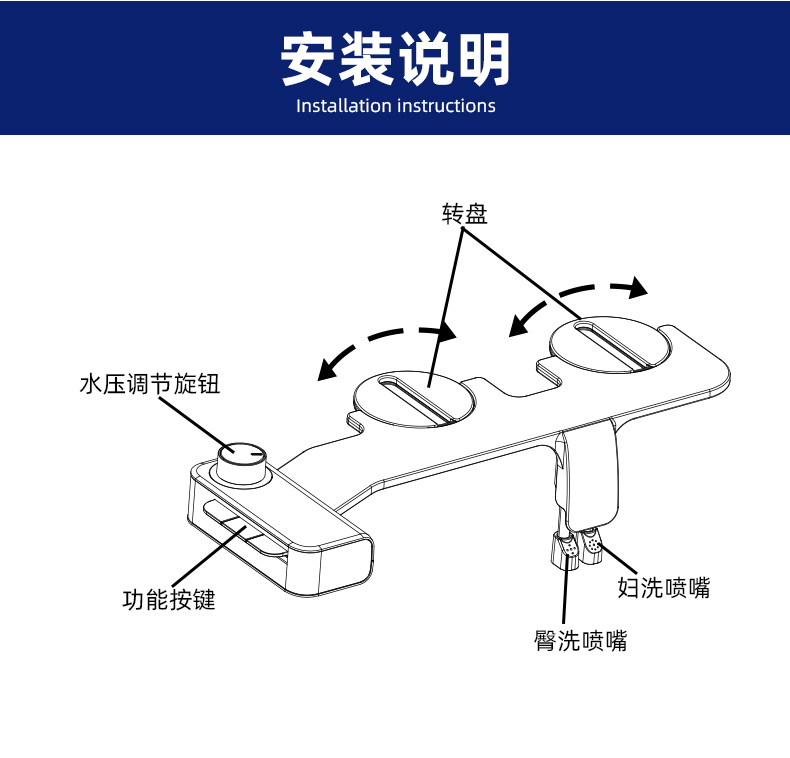 安装说明
Installation instructions

转盘

水压调节旋钮

功能按键

妇洗喷嘴

臀洗喷嘴