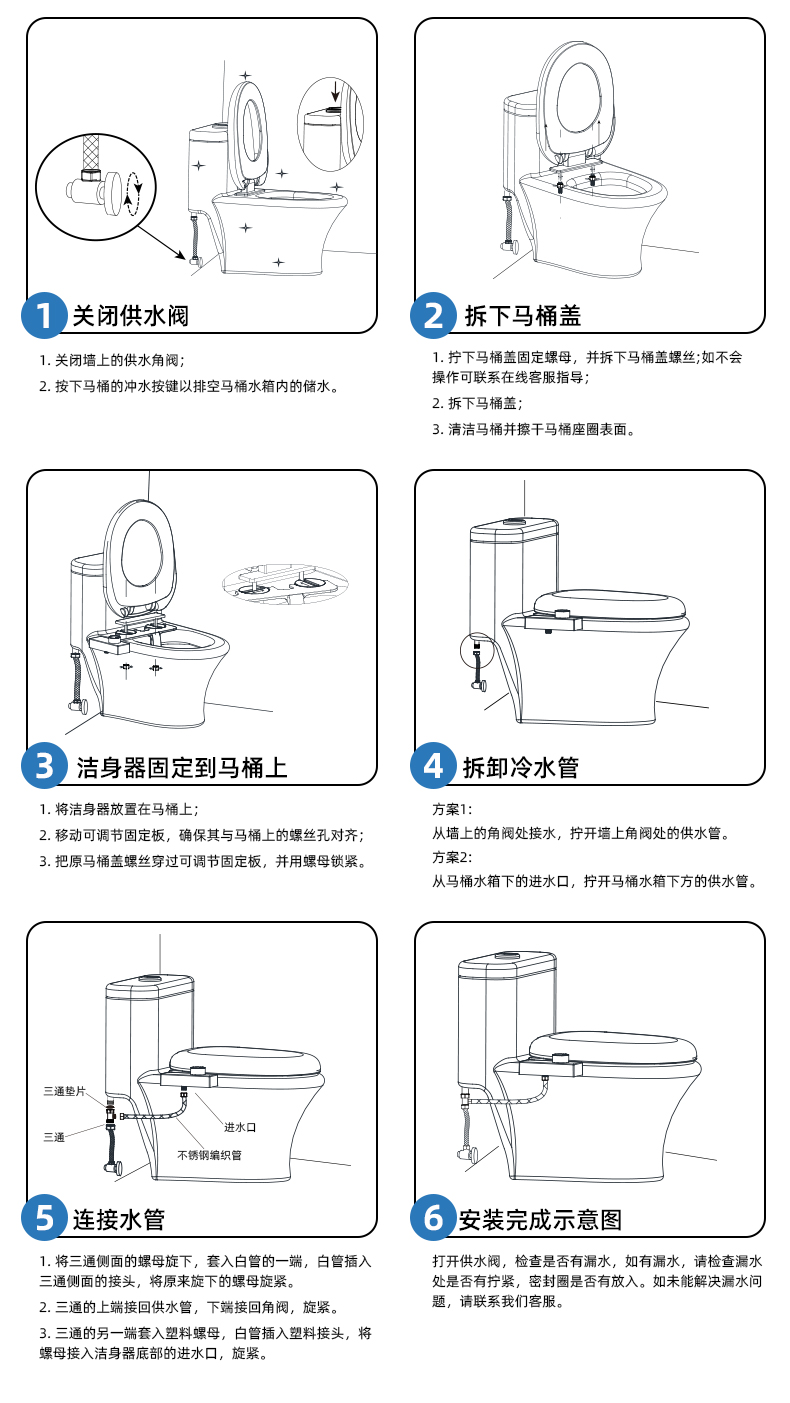 1 关闭供水阀

1. 关闭墙上的供水角阀；

2. 按下马桶的冲水按键以排空马桶水箱内的储水。

2 拆下马桶盖

1. 拧下马桶盖固定螺母，并拆下马桶盖螺丝;如不会操作可联系在线客服指导；

2. 拆下马桶盖；

3. 清洁马桶并擦干马桶座圈表面。

3 洁身器固定到马桶上

1. 将洁身器放置在马桶上；

2. 移动可调节固定板，确保其与马桶上的螺丝孔对齐；

3. 把原马桶盖螺丝穿过可调节固定板，并用螺母锁紧。

4 拆卸冷水管

方案1:

从墙上的角阀处接水，拧开墙上角阀处的供水管。

方案2:

从马桶水箱下的进水口，拧开马桶水箱下方的供水管。

三通垫片

三通

进水口

不锈钢编织管

5 连接水管

1. 将三通侧面的螺母旋下，套入白管的一端，白管插入三通侧面的接头，将原来旋下的螺母旋紧。

2. 三通的上端接回供水管，下端接回角阀，旋紧。

3. 三通的另一端套入塑料螺母，白管插入塑料接头，将螺母接入洁身器底部的进水口，旋紧。

6 安装完成示意图

打开供水阀，检查是否有漏水，如有漏水，请检查漏水处是否有拧紧，密封圈是否有放入。如未能解决漏水问题，请联系我们客服。