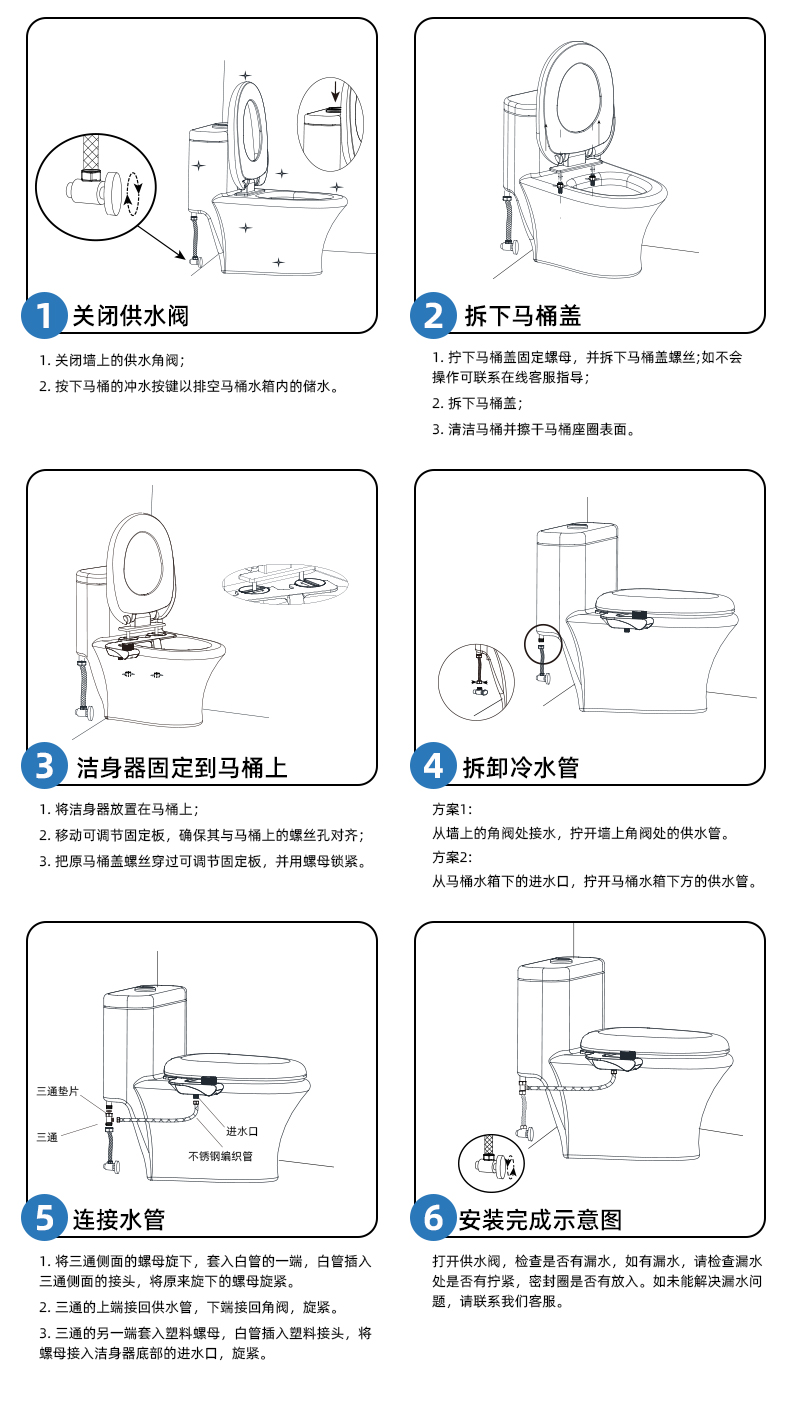 1 关闭供水阀

1. 关闭墙上的供水角阀；

2. 按下马桶的冲水按键以排空马桶水箱内的储水。

2 拆下马桶盖

1. 拧下马桶盖固定螺母，并拆下马桶盖螺丝;如不会操作可联系在线客服指导；

2. 拆下马桶盖；

3. 清洁马桶并擦干马桶座圈表面。

3 洁身器固定到马桶上

1. 将洁身器放置在马桶上；

2. 移动可调节固定板，确保其与马桶上的螺丝孔对齐；

3. 把原马桶盖螺丝穿过可调节固定板，并用螺母锁紧。

4 拆卸冷水管

方案1:
从墙上的角阀处接水，拧开墙上角阀处的供水管。
方案2:
从马桶水箱下的进水口，拧开马桶水箱下方的供水管。

三通垫片
三通
进水口
不锈钢编织管

5 连接水管

1. 将三通侧面的螺母旋下，套入白管的一端，白管插入三通侧面的接头，将原来旋下的螺母旋紧。

2. 三通的上端接回供水管，下端接回角阀，旋紧。

3. 三通的另一端套入塑料螺母，白管插入塑料接头，将螺母接入洁身器底部的进水口，旋紧。

6 安装完成示意图

打开供水阀，检查是否有漏水，如有漏水，请检查漏水处是否有拧紧，密封圈是否有放入。如未能解决漏水问题，请联系我们客服。