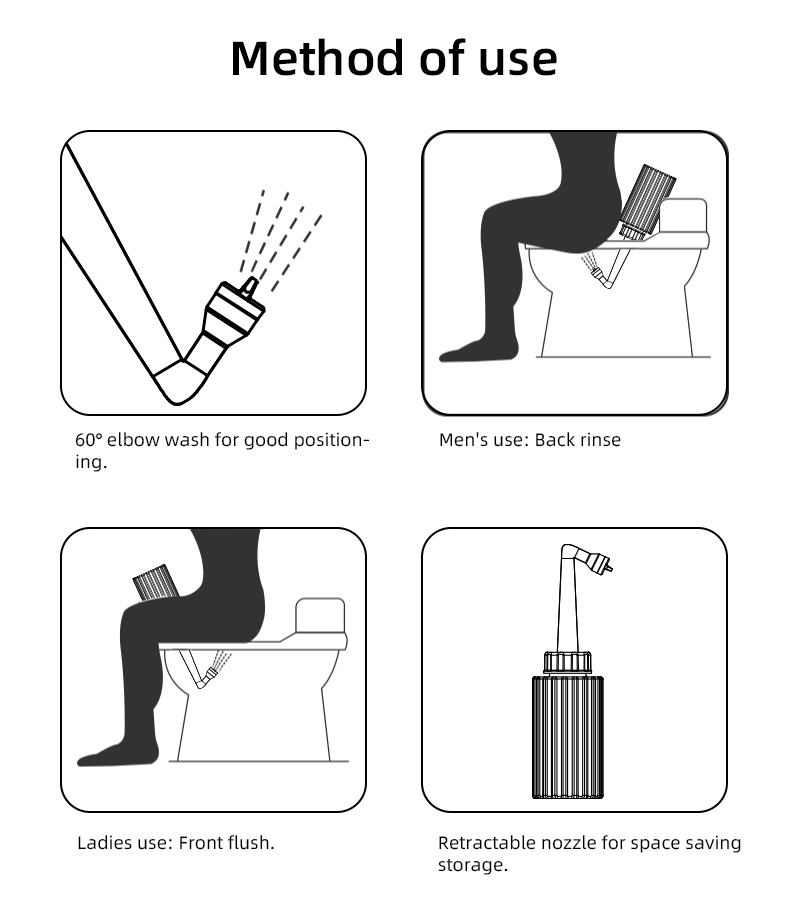 Method of use

60° elbow wash for good positioning.

Men's use: Back rinse

Ladies use: Front flush.

Retractable nozzle for space saving storage.