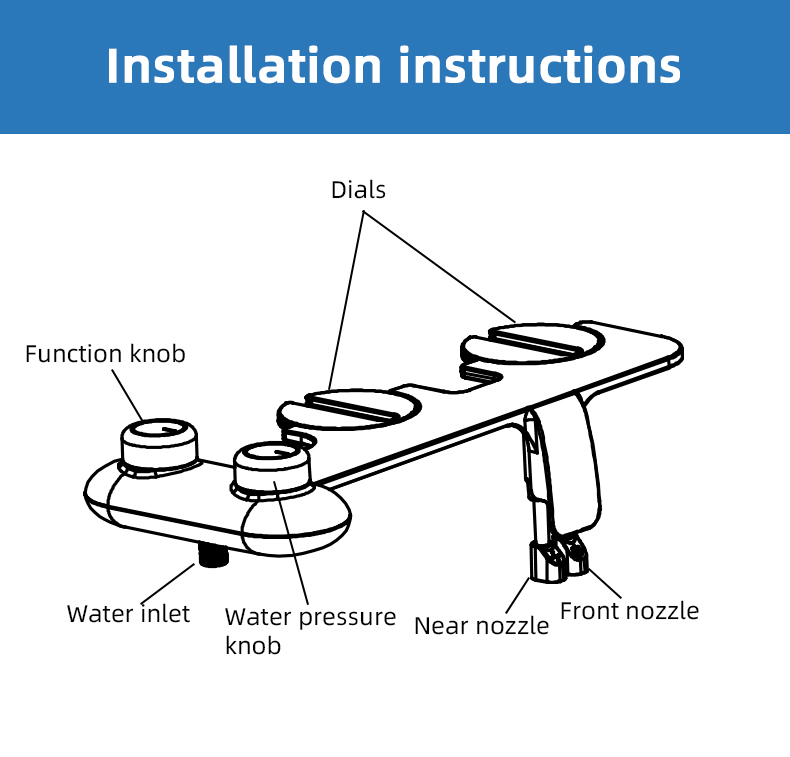 Installation instructions

Dials

Function knob

Water inlet

Water pressure knob

Near nozzle

Front nozzle