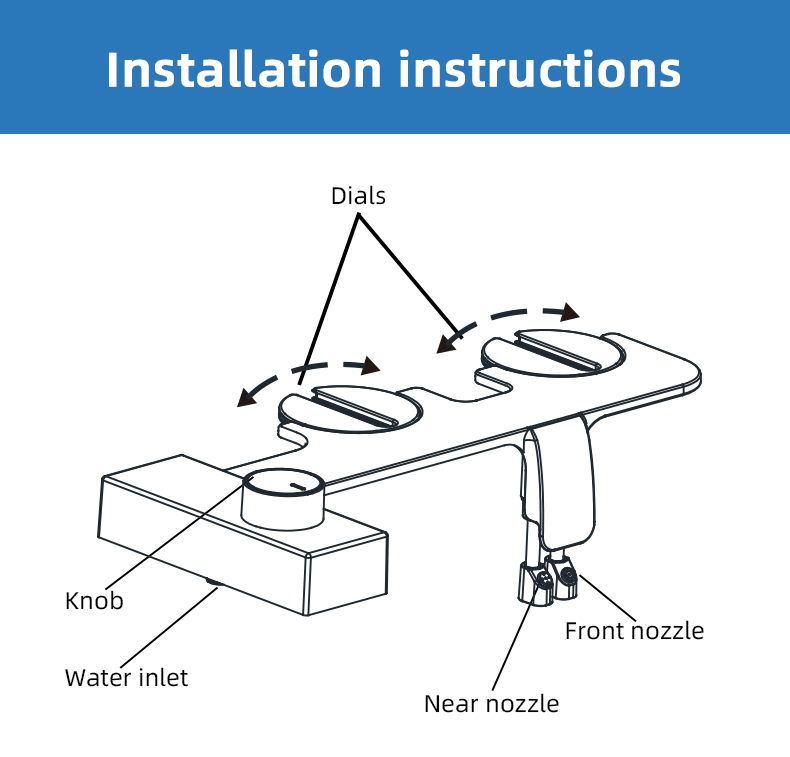 Installation instructions

Dials

Knob

Water inlet

Front nozzle

Near nozzle