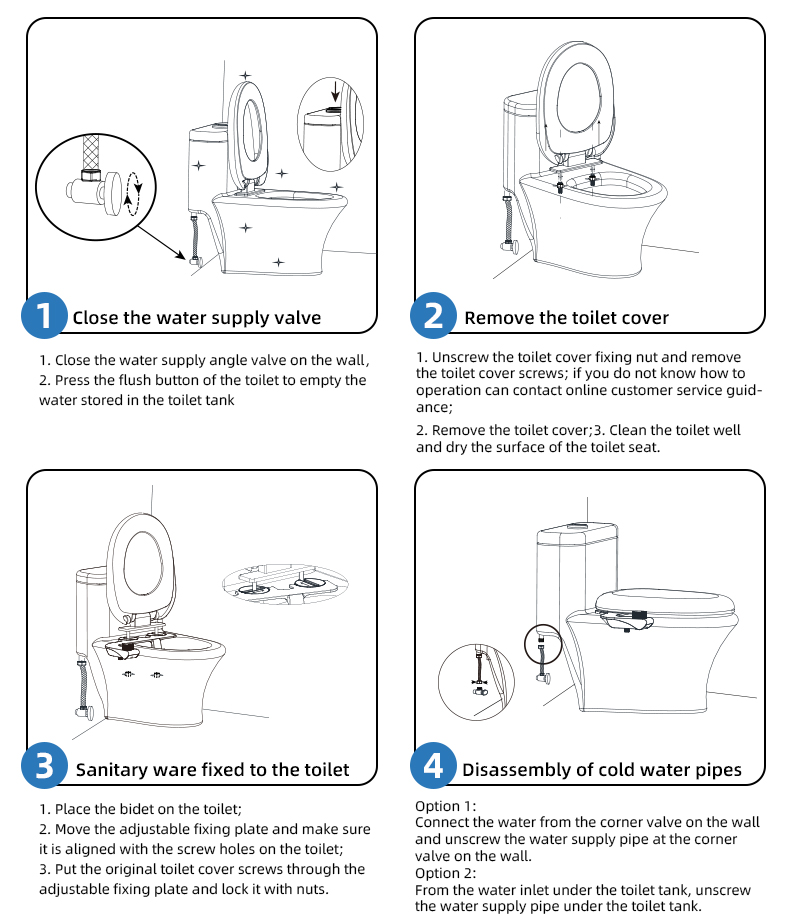 1 Close the water supply valve

1. Close the water supply angle valve on the wall,
2. Press the flush button of the toilet to empty the water stored in the toilet tank

2 Remove the toilet cover

1. Unscrew the toilet cover fixing nut and remove the toilet cover screws; if you do not know how to operation can contact online customer service guidance;

2. Remove the toilet cover;3. Clean the toilet well and dry the surface of the toilet seat.

3 Sanitary ware fixed to the toilet

1. Place the bidet on the toilet;
2. Move the adjustable fixing plate and make sure it is aligned with the screw holes on the toilet;
3. Put the original toilet cover screws through the adjustable fixing plate and lock it with nuts.

4 Disassembly of cold water pipes

Option 1:
Connect the water from the corner valve on the wall and unscrew the water supply pipe at the corner valve on the wall.
Option 2:
From the water inlet under the toilet tank, unscrew the water supply pipe under the toilet tank.