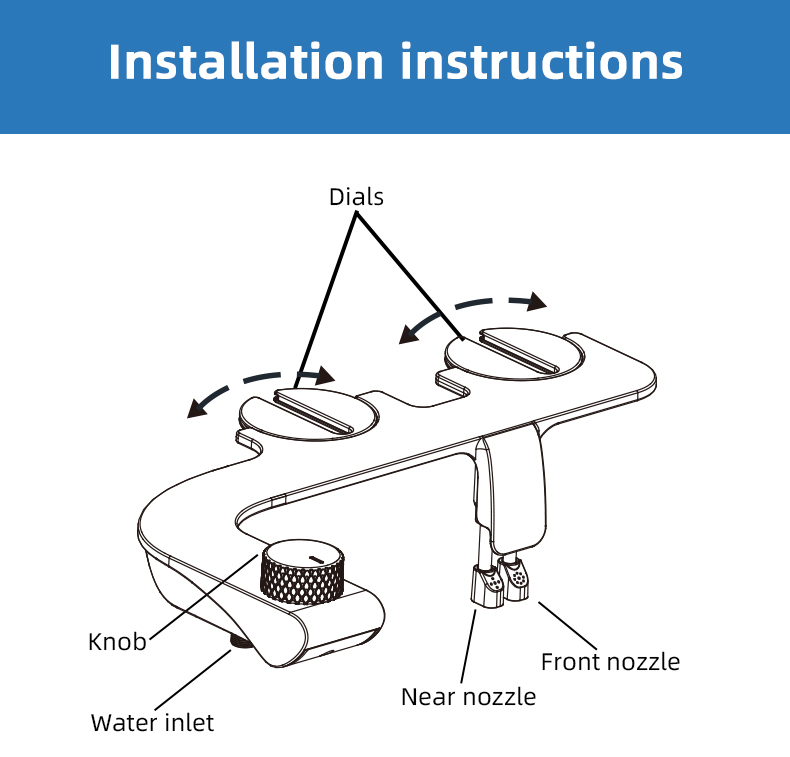 Installation instructions

Dials

Knob

Water inlet

Near nozzle

Front nozzle