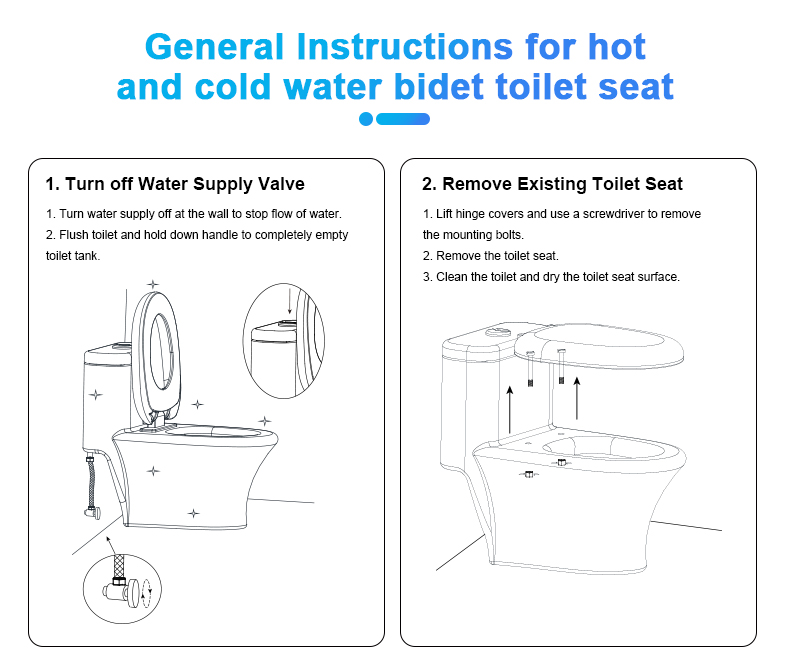 General Instructions for hot and cold water bidet toilet seat

1. Turn off Water Supply Valve

1. Turn water supply off at the wall to stop flow of water.
2. Flush toilet and hold down handle to completely empty toilet tank.

2. Remove Existing Toilet Seat

1. Lift hinge covers and use a screwdriver to remove the mounting bolts.
2. Remove the toilet seat.
3. Clean the toilet and dry the toilet seat surface.