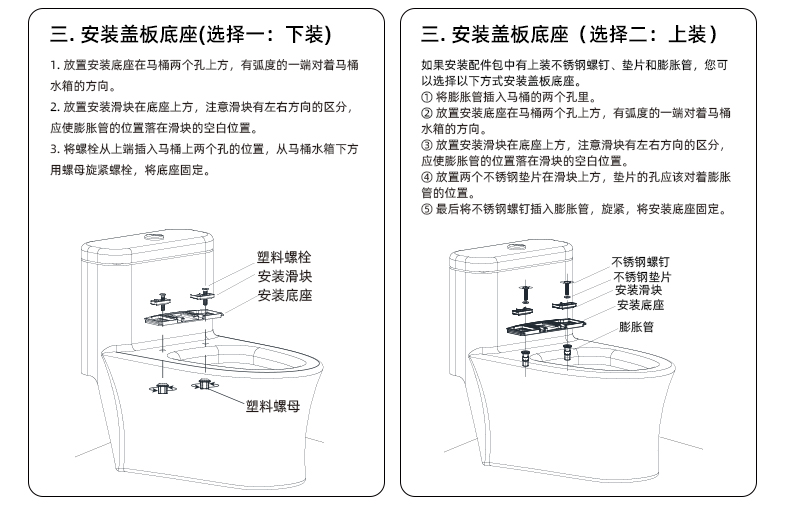 三. 安装盖板底座(选择一：下装)

1. 放置安装底座在马桶两个孔上方，有弧度的一端对着马桶水箱的方向。

2. 放置安装滑块在底座上方，注意滑块有左右方向的区分，应使膨胀管的位置落在滑块的空白位置。

3. 将螺栓从上端插入马桶上两个孔的位置，从马桶水箱下方用螺母旋紧螺栓，将底座固定。

塑料螺栓
安装滑块
安装底座
塑料螺母

三. 安装盖板底座（选择二：上装）

如果安装配件包中有上装不锈钢螺钉、垫片和膨胀管，您可以选择以下方式安装盖板底座。
① 将膨胀管插入马桶的两个孔里。
② 放置安装底座在马桶两个孔上方，有弧度的一端对着马桶水箱的方向。
③ 放置安装滑块在底座上方，注意滑块有左右方向的区分，应使膨胀管的位置落在滑块的空白位置。
④ 放置两个不锈钢垫片在滑块上方，垫片的孔应该对着膨胀管的位置。
⑤ 最后将不锈钢螺钉插入膨胀管，旋紧，将安装底座固定。

不锈钢螺钉
不锈钢垫片
安装滑块
安装底座
膨胀管