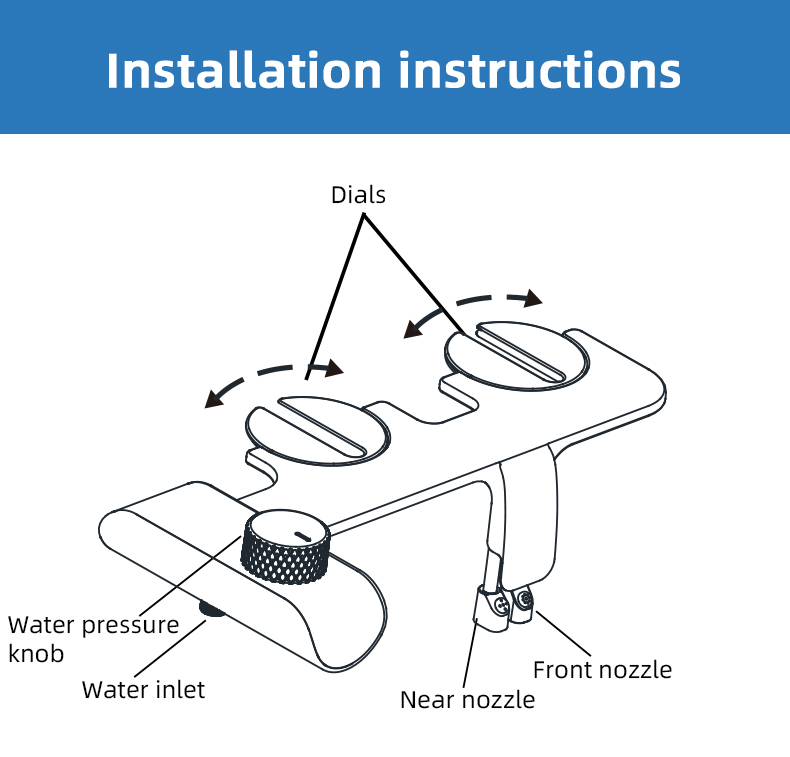 Installation instructions

Dials

Water pressure knob

Water inlet

Near nozzle

Front nozzle