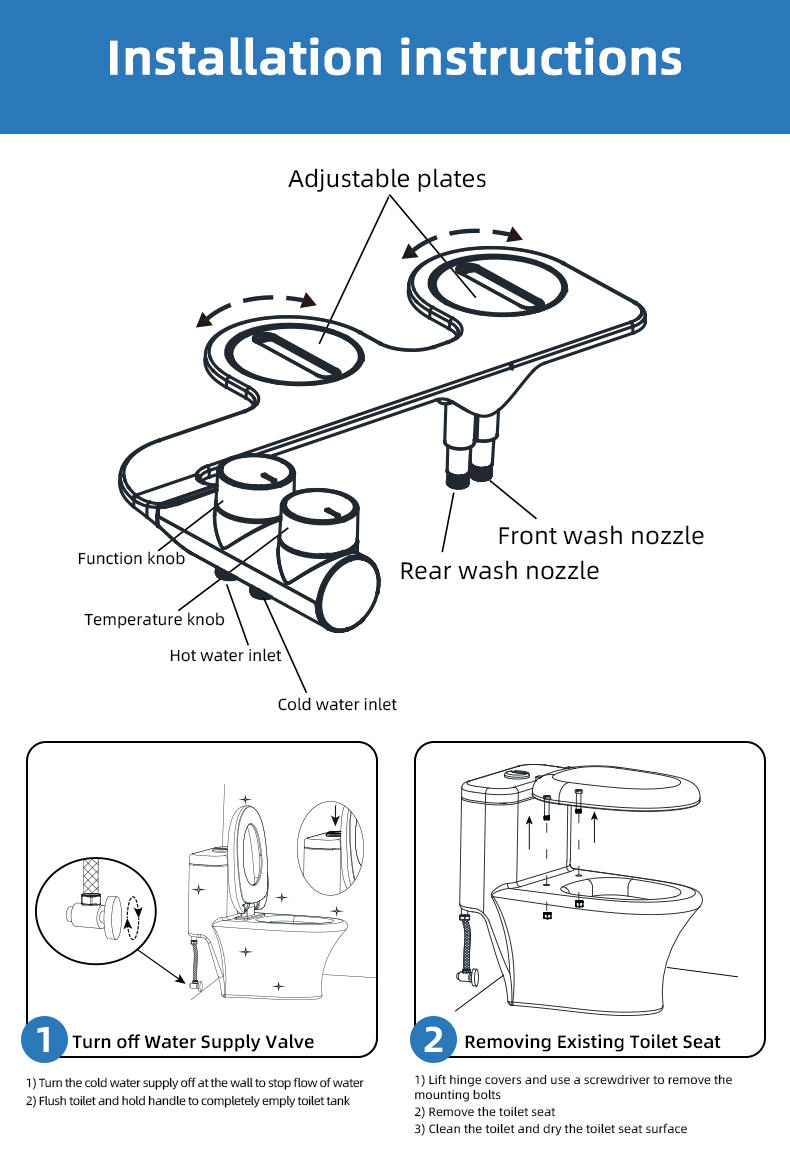 Installation instructions

Adjustable plates

Front wash nozzle

Rear wash nozzle

Function knob

Temperature knob

Hot water inlet

Cold water inlet

1 Turn off Water Supply Valve

1) Turn the cold water supply off at the wall to stop flow of water
2) Flush toilet and hold handle to completely emply toilet tank

2 Removing Existing Toilet Seat

1) Lift hinge covers and use a screwdriver to remove the mounting bolts
2) Remove the toilet seat
3) Clean the toilet and dry the toilet seat surface