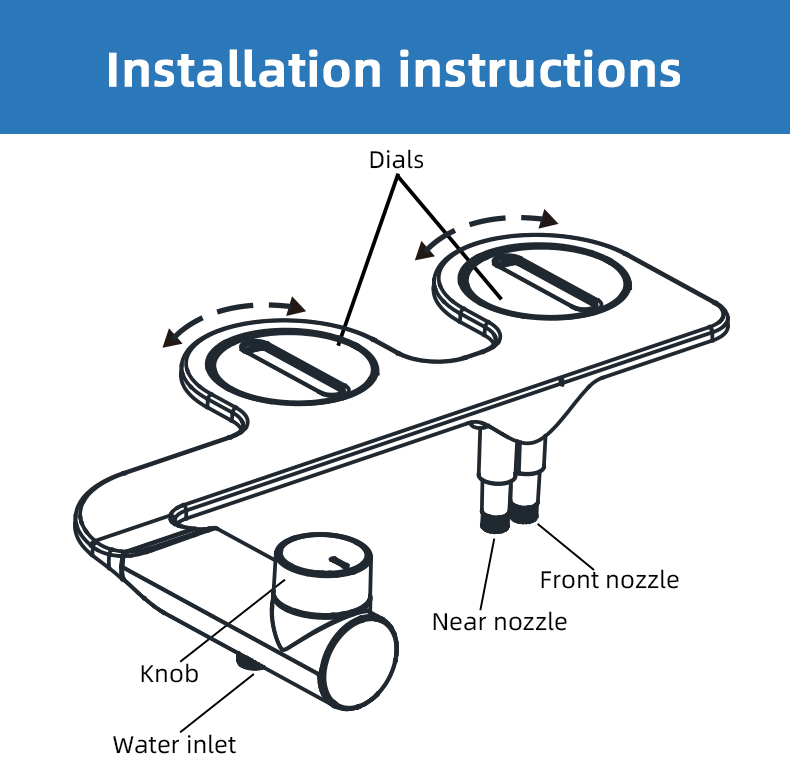 Installation instructions

Dials

Front nozzle

Near nozzle

Knob

Water inlet