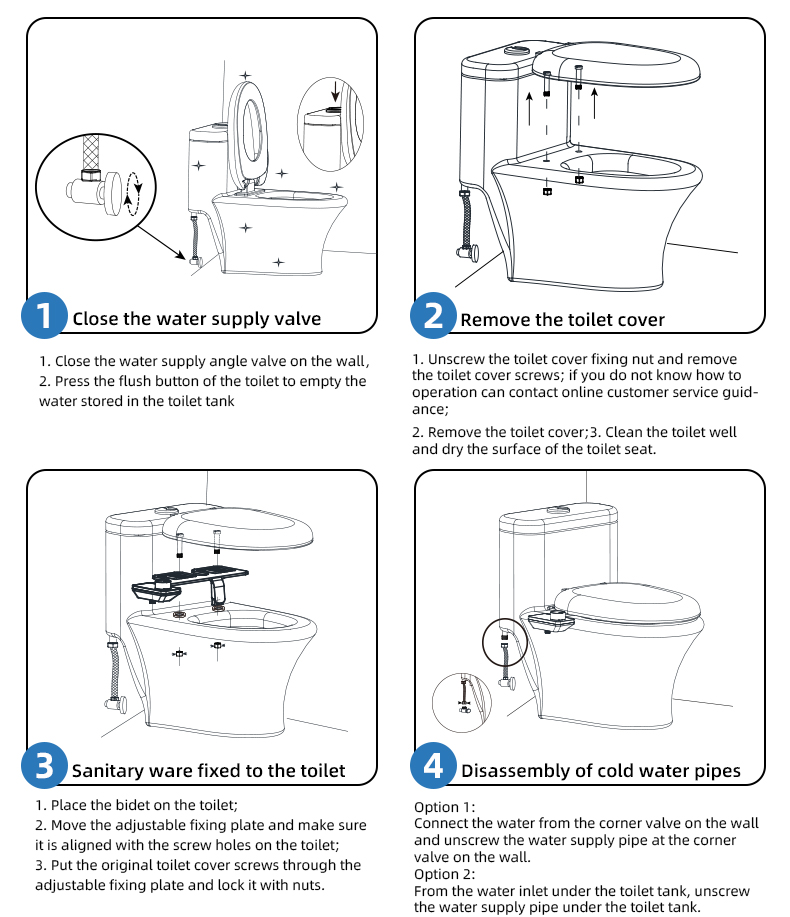 1 Close the water supply valve

1. Close the water supply angle valve on the wall,
2. Press the flush button of the toilet to empty the water stored in the toilet tank

2 Remove the toilet cover

1. Unscrew the toilet cover fixing nut and remove the toilet cover screws; if you do not know how to operation can contact online customer service guidance;

2. Remove the toilet cover;3. Clean the toilet well and dry the surface of the toilet seat.

3 Sanitary ware fixed to the toilet

1. Place the bidet on the toilet;
2. Move the adjustable fixing plate and make sure it is aligned with the screw holes on the toilet;
3. Put the original toilet cover screws through the adjustable fixing plate and lock it with nuts.

4 Disassembly of cold water pipes

Option 1:
Connect the water from the corner valve on the wall and unscrew the water supply pipe at the corner valve on the wall.
Option 2:
From the water inlet under the toilet tank, unscrew the water supply pipe under the toilet tank.