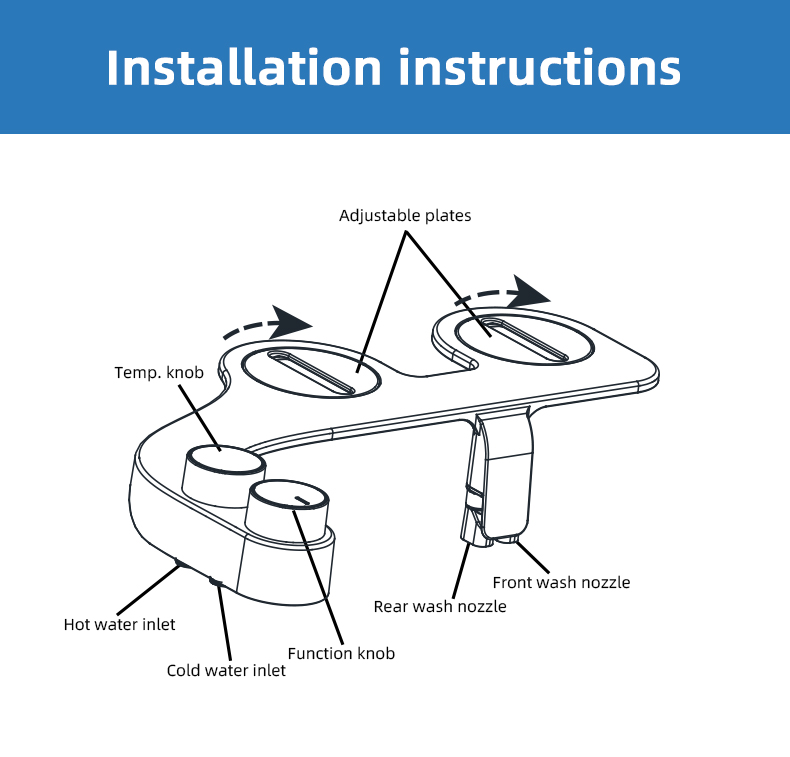 Installation instructions

Adjustable plates

Temp. knob

Front wash nozzle

Rear wash nozzle

Hot water inlet

Function knob

Cold water inlet