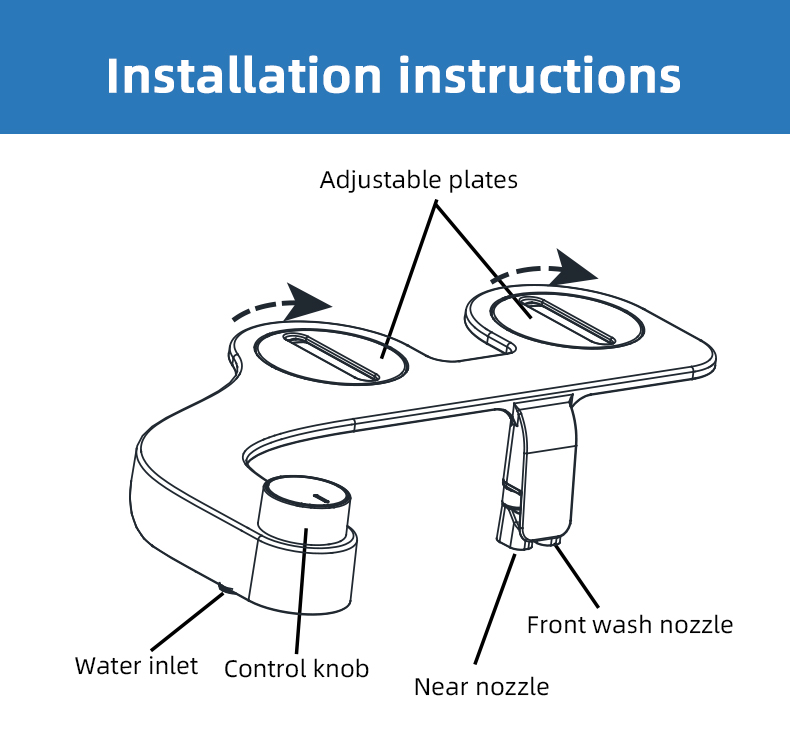 Installation instructions

Adjustable plates

Front wash nozzle

Water inlet

Control knob

Near nozzle