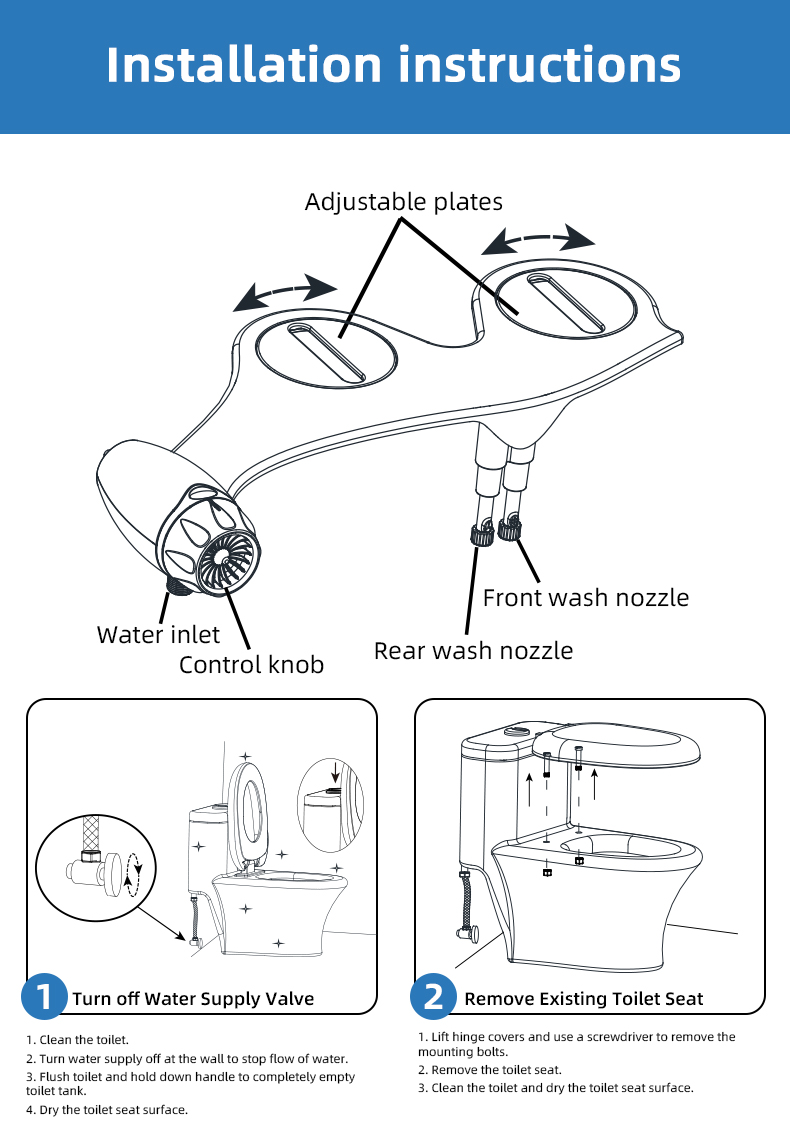 Installation instructions

Adjustable plates

Front wash nozzle

Water inlet

Control knob

Rear wash nozzle

1 Turn off Water Supply Valve

1. Clean the toilet.
2. Turn water supply off at the wall to stop flow of water.
3. Flush toilet and hold down handle to completely empty toilet tank.
4. Dry the toilet seat surface.

2 Remove Existing Toilet Seat

1. Lift hinge covers and use a screwdriver to remove the mounting bolts.
2. Remove the toilet seat.
3. Clean the toilet and dry the toilet seat surface.