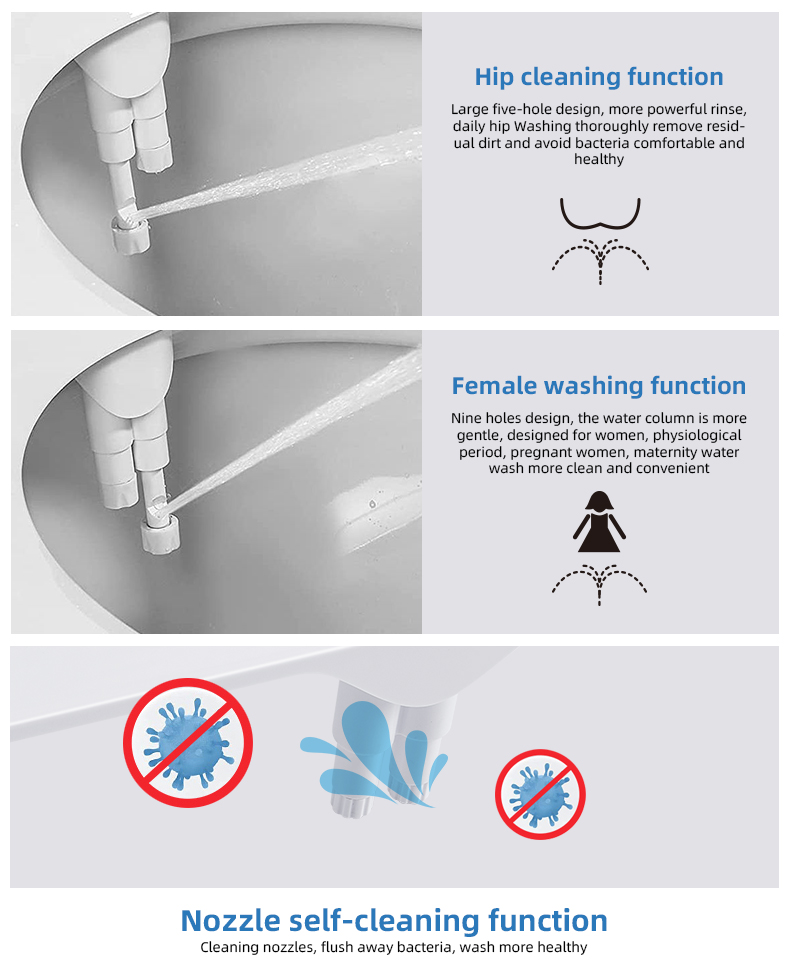 Hip cleaning function

Large five-hole design, more powerful rinse, daily hip Washing thoroughly remove residual dirt and avoid bacteria comfortable and healthy

Female washing function

Nine holes design, the water column is more gentle, designed for women, physiological period, pregnant women, maternity water wash more clean and convenient

Nozzle self-cleaning function

Cleaning nozzles, flush away bacteria, wash more healthy