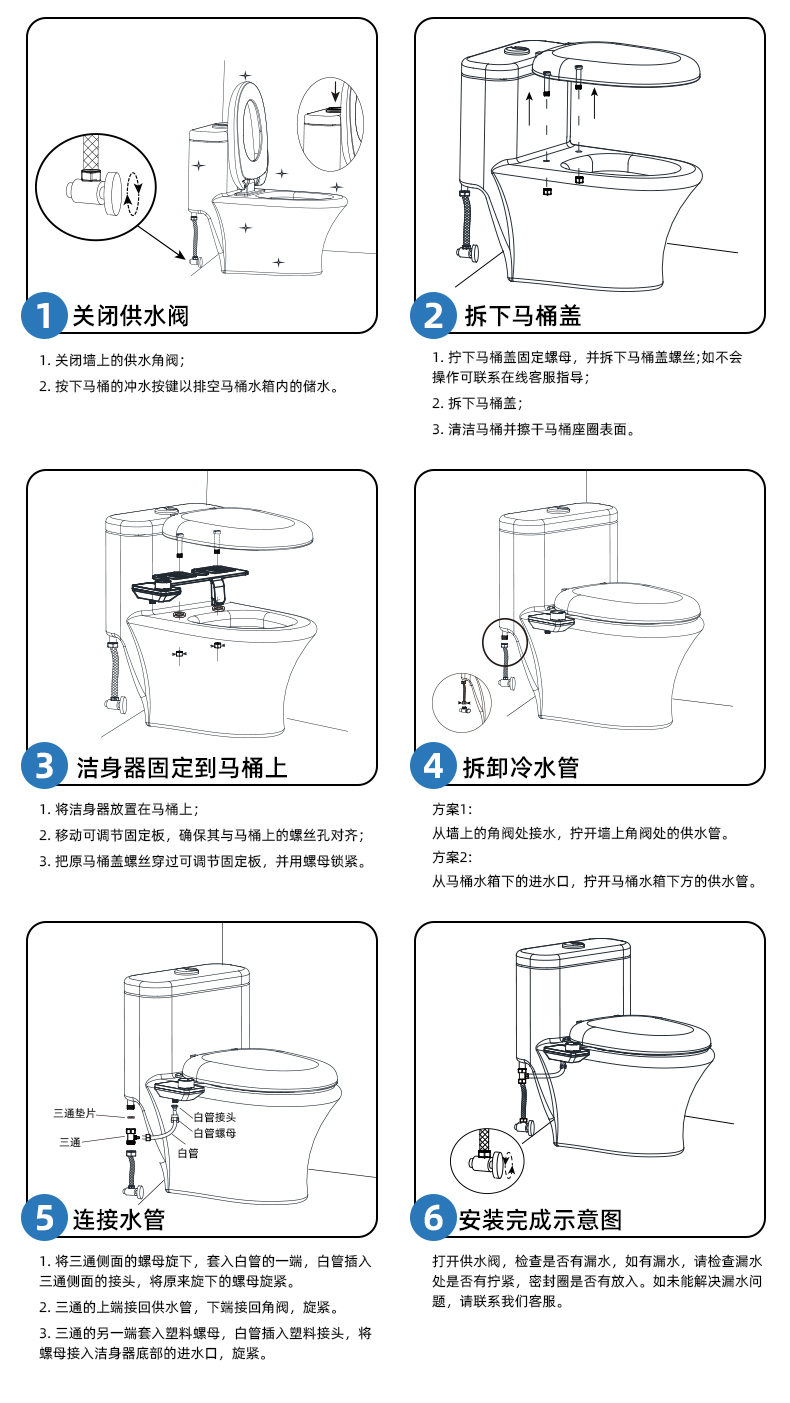 1 关闭供水阀

1. 关闭墙上的供水角阀；
2. 按下马桶的冲水按键以排空马桶水箱内的储水。

2 拆下马桶盖

1. 拧下马桶盖固定螺母，并拆下马桶盖螺丝;如不会操作可联系在线客服指导；
2. 拆下马桶盖；
3. 清洁马桶并擦干马桶座圈表面。

3 洁身器固定到马桶上

1. 将洁身器放置在马桶上；
2. 移动可调节固定板，确保其与马桶上的螺丝孔对齐；
3. 把原马桶盖螺丝穿过可调节固定板，并用螺母锁紧。

4 拆卸冷水管

方案1:
从墙上的角阀处接水，拧开墙上角阀处的供水管。
方案2:
从马桶水箱下的进水口，拧开马桶水箱下方的供水管。

三通垫片
三通
白管接头
白管螺母
白管

5 连接水管

1. 将三通侧面的螺母旋下，套入白管的一端，白管插入三通侧面的接头，将原来旋下的螺母旋紧。
2. 三通的上端接回供水管，下端接回角阀，旋紧。
3. 三通的另一端套入塑料螺母，白管插入塑料接头，将螺母接入洁身器底部的进水口，旋紧。

6 安装完成示意图

打开供水阀，检查是否有漏水，如有漏水，请检查漏水处是否有拧紧，密封圈是否有放入。如未能解决漏水问题，请联系我们客服。